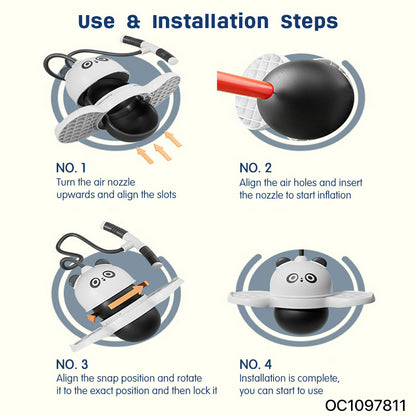 Use & Installation Steps

NO. 1
Turn the air nozzle upwards and align the slots

NO. 2
Align the air holes and insert the nozzle to start inflation

NO. 3
Align the snap position and rotate it to the exact position and then lock it

NO. 4
Installation is complete, you can start to use

OC1097811