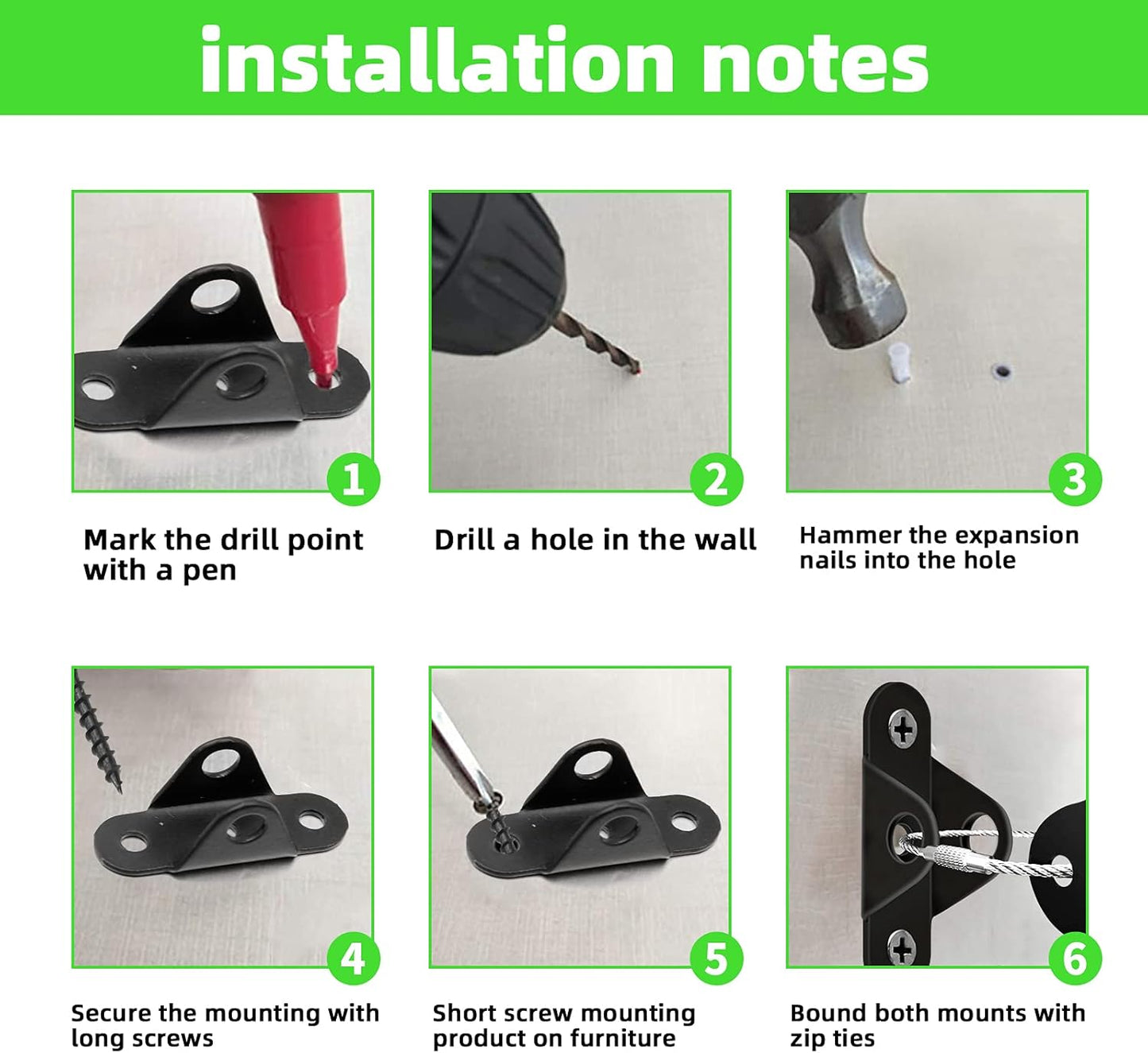 installation notes

1

Mark the drill point with a pen

2

Drill a hole in the wall

3

Hammer the expansion nails into the hole

4

Secure the mounting with long screws

5

Short screw mounting product on furniture

6

Bound both mounts with zip ties